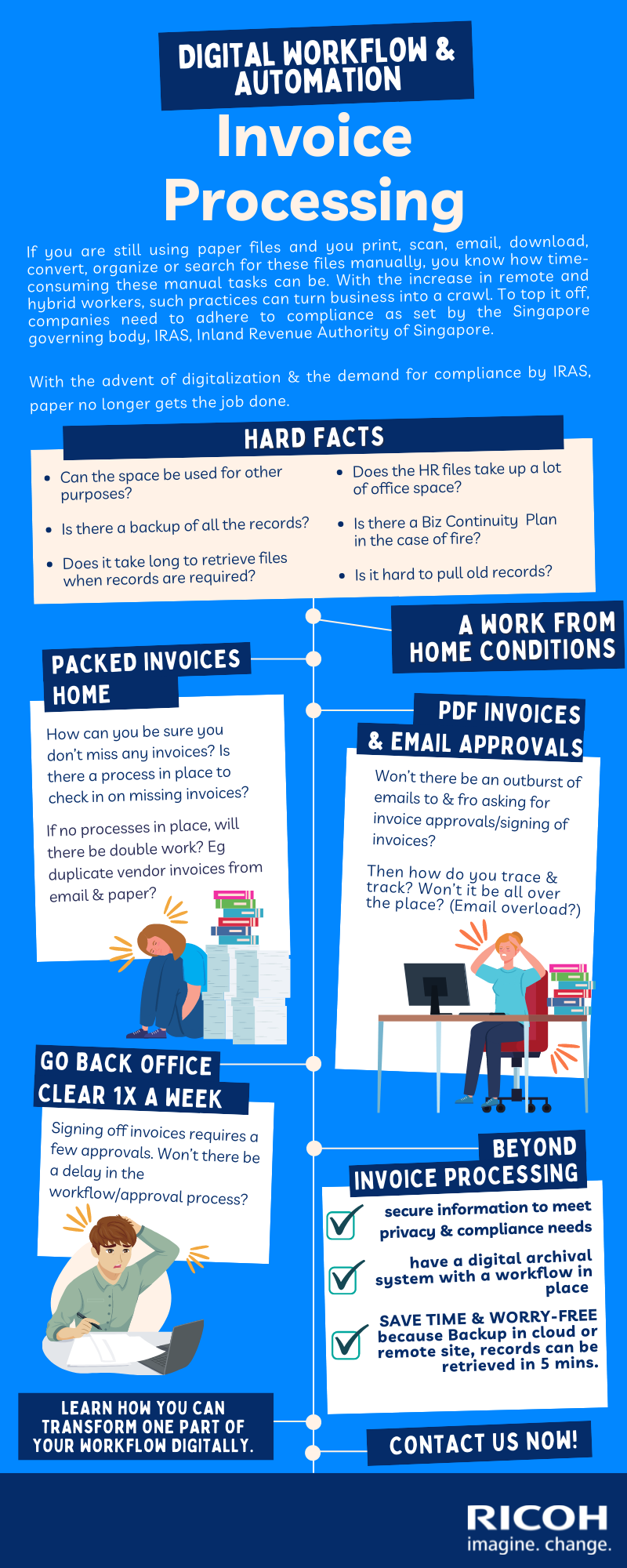 DIGITAL WORKFLOW & AUTOMATION

Invoice Processing

If you are still using paper files and you print, scan, email, download, convert, organize or search for these files manually, you know how time-consuming these manual tasks can be. With the increase in remote and hybrid workers, such practices can turn business into a crawl. To top it off, companies need to adhere to compliance as set by the Singapore governing body, IRAS, Inland Revenue Authority of Singapore.

With the advent of digitalization & the demand for compliance by IRAS, paper no longer gets the job done.

HARD FACTS

- Can the space be used for other purposes?
- Is there a backup of all the records?
- Does it take long to retrieve files when records are required?
- Does the HR files take up a lot of office space?
- Is there a Biz Continuity Plan in the case of fire?
- Is it hard to pull old records?

A WORK FROM HOME CONDITIONS

PACKED INVOICES HOME

How can you be sure you don't miss any invoices? Is there a process in place to check in on missing invoices?

If no processes in place, will there be double work? Eg duplicate vendor invoices from email & paper?

PDF INVOICES & EMAIL APPROVALS

Won't there be an outburst of emails to & fro asking for invoice approvals/signing of invoices?

Then how do you trace & track? Won't it be all over the place? (Email overload?)

GO BACK OFFICE CLEAR 1X A WEEK

Signing off invoices requires a few approvals. Won't there be a delay in the workflow/approval process?

BEYOND INVOICE PROCESSING

secure information to meet privacy & compliance needs

have a digital archival system with a workflow in place

SAVE TIME & WORRY-FREE because Backup in cloud or remote site, records can be retrieved in 5 mins.

LEARN HOW YOU CAN TRANSFORM ONE PART OF YOUR WORKFLOW DIGITALLY.

CONTACT US NOW!

RICOH
imagine. change.